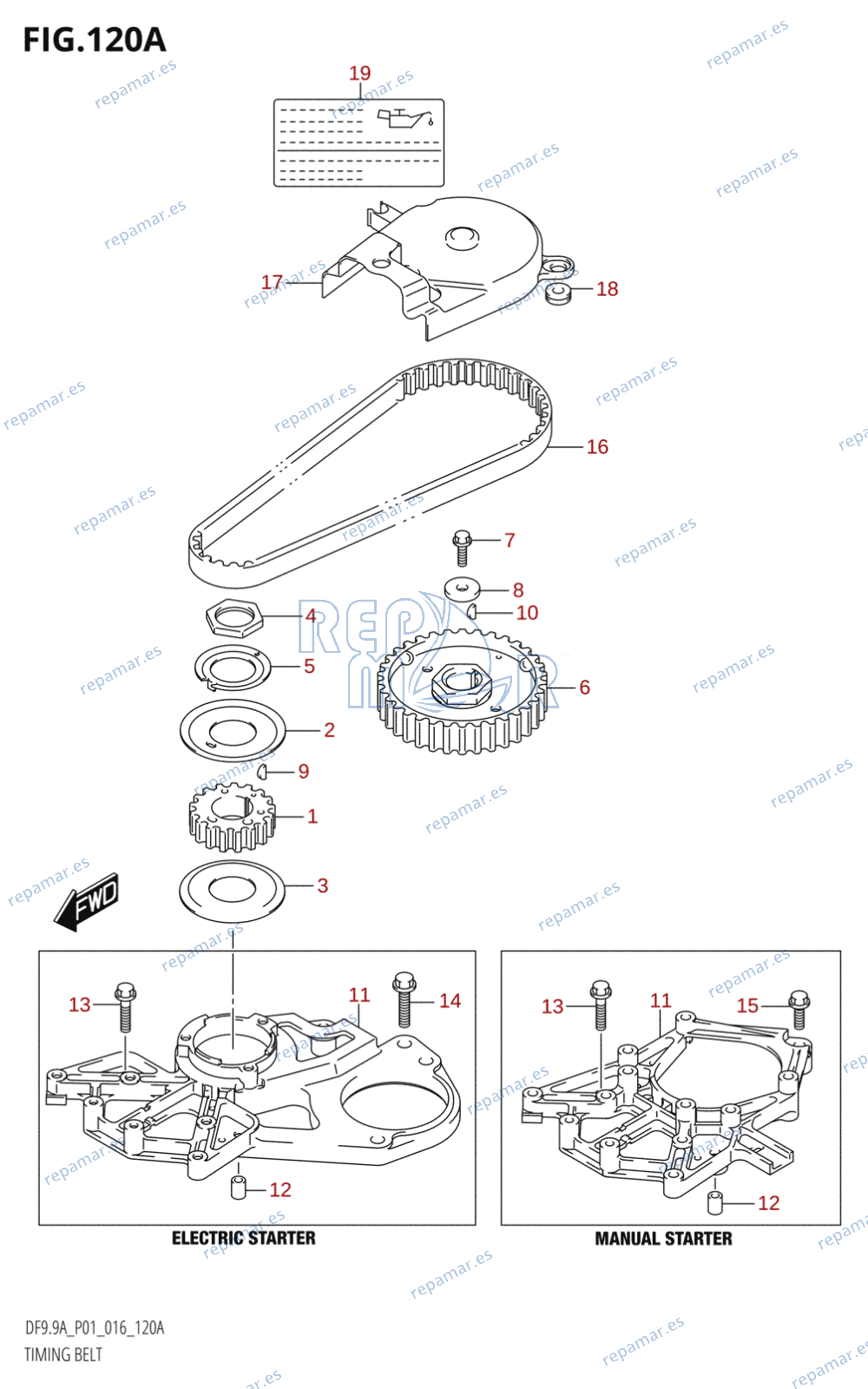 FIG.120A

repamar.es

19

17

18

16

7

8

10

4

5

6

2

9

1

3

FWD

13

11

14

12

ELECTRIC STARTER

13

11

15

12

MANUAL STARTER

DF9.9A_P01_016_120A
TIMING BELT